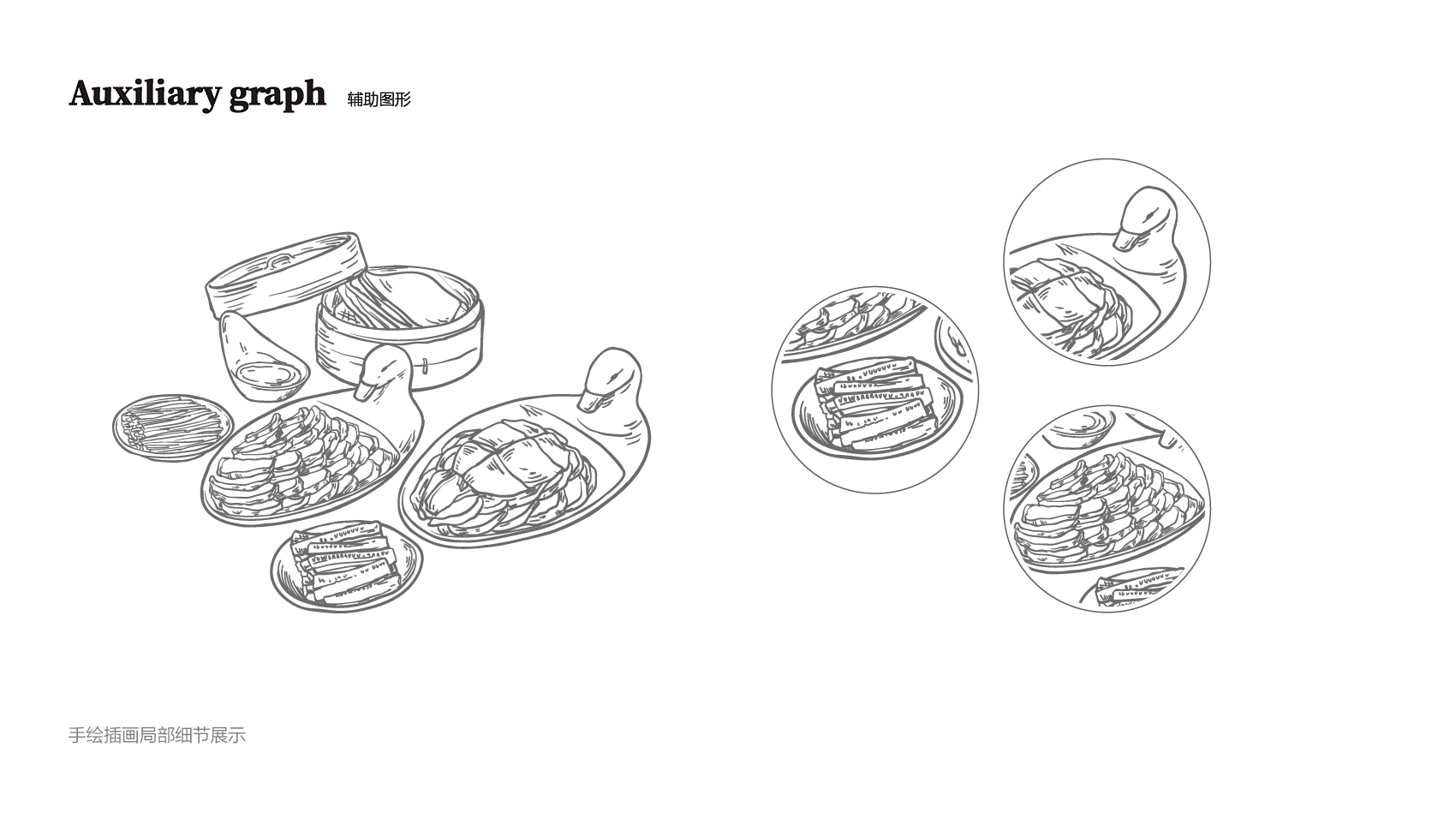 Auxiliary graph 辅助图形

手绘插画局部细节展示